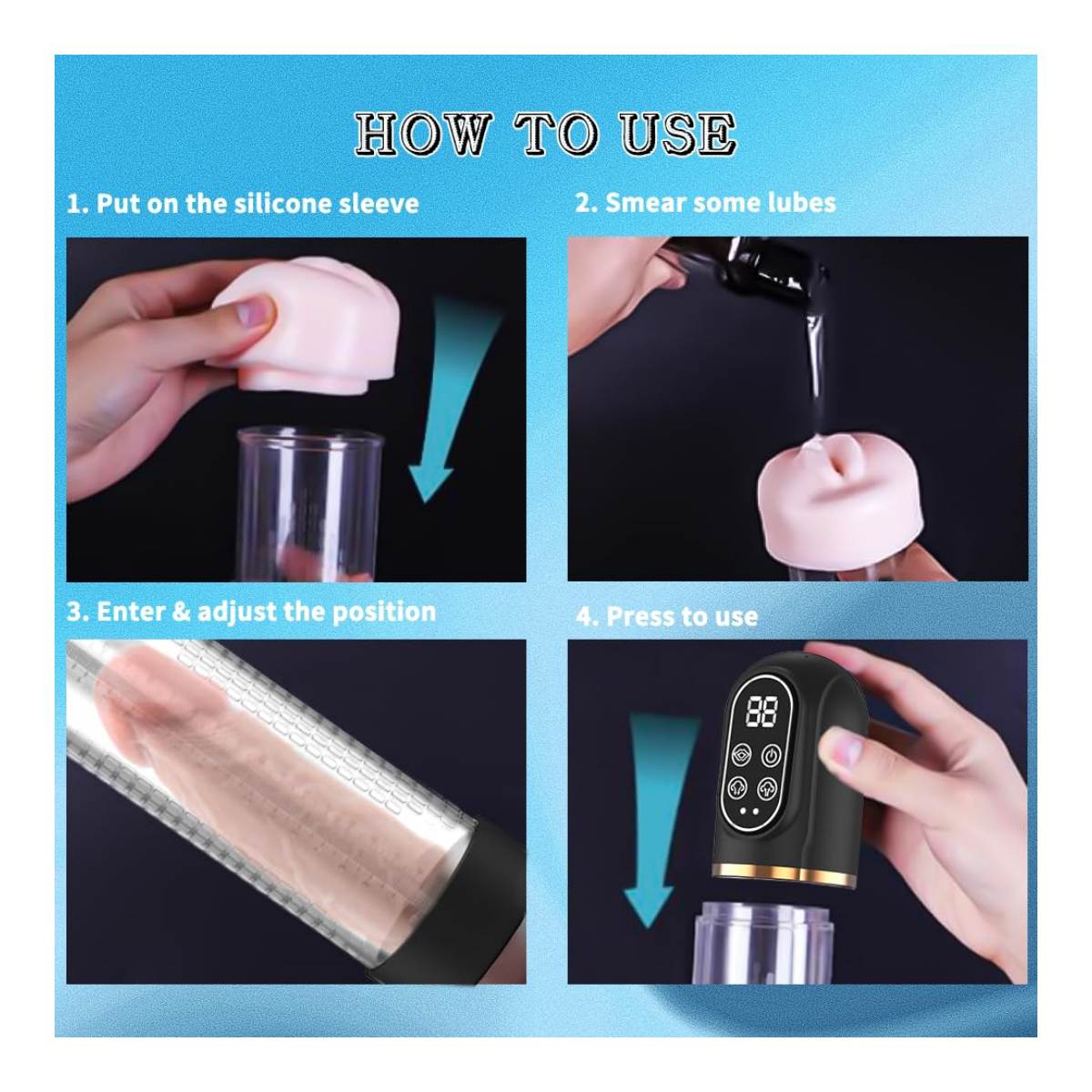 HOW TO USE

1. Put on the silicone sleeve

2. Smear some lubes

3. Enter & adjust the position

4. Press to use

88