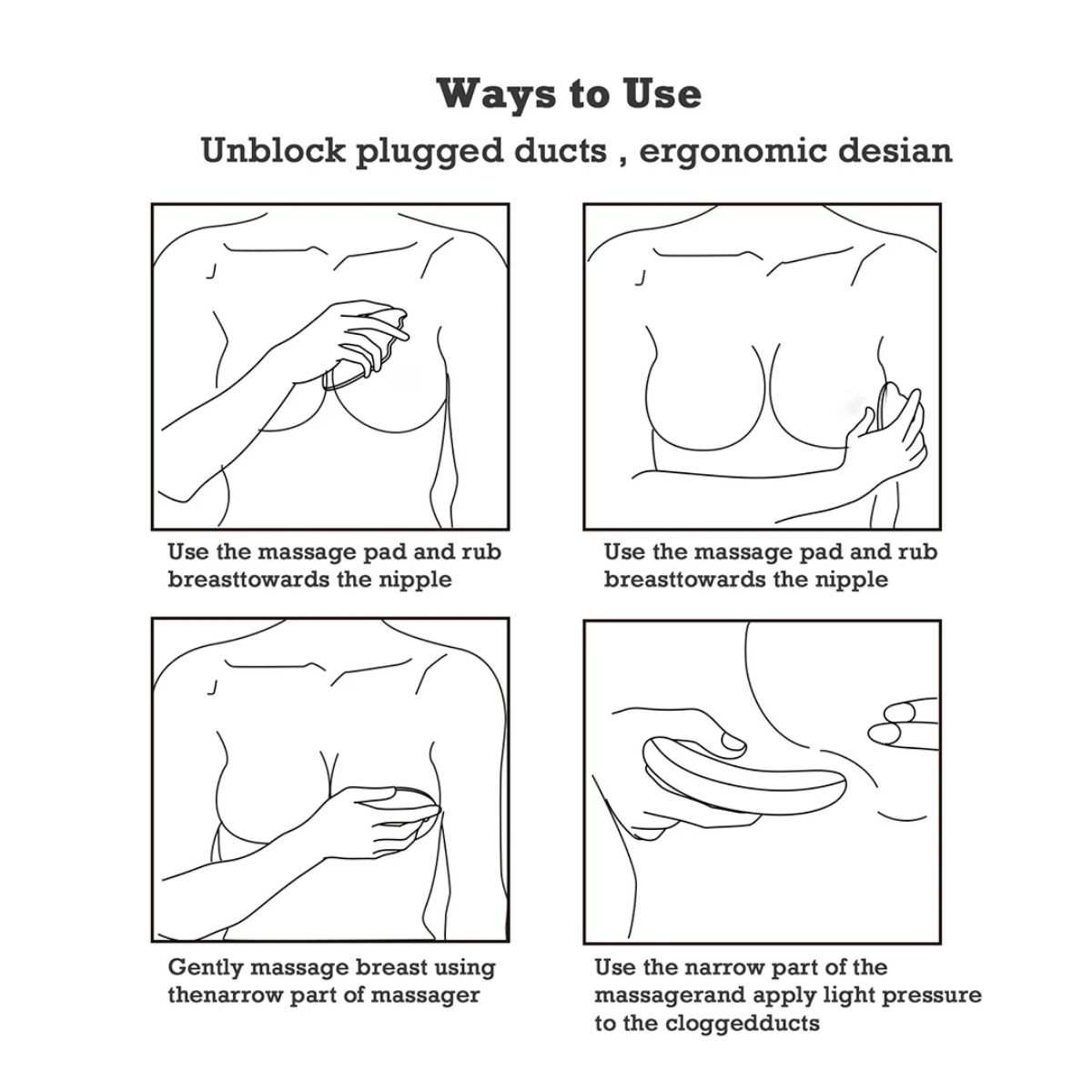 Ways to Use

Unblock plugged ducts , ergonomic desian

Use the massage pad and rub breasttowards the nipple

Use the massage pad and rub breasttowards the nipple

Gently massage breast using thenarrow part of massager

Use the narrow part of the massagerand apply light pressure to the cloggedducts